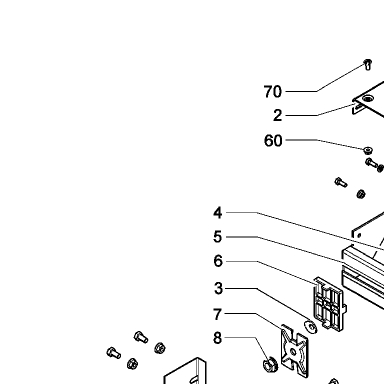 70
2
60
4
5
6
3
7
8