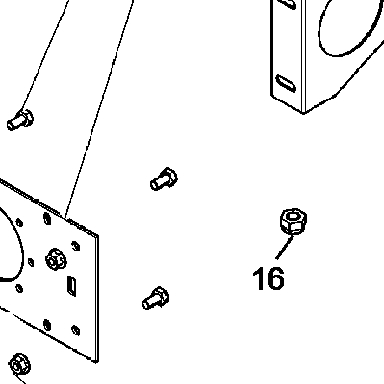 16