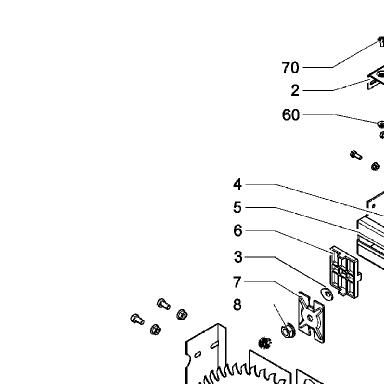 70
2
60
4
5
6
3
7
8