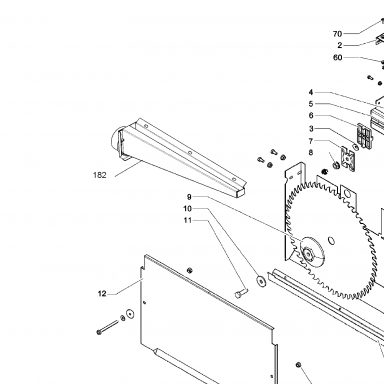 70
2
60
4
5
6
3
7
8
182
9
10
11
12