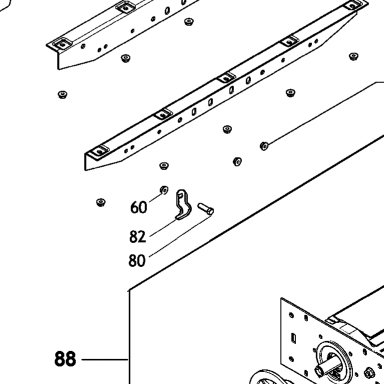 60
82
80
88