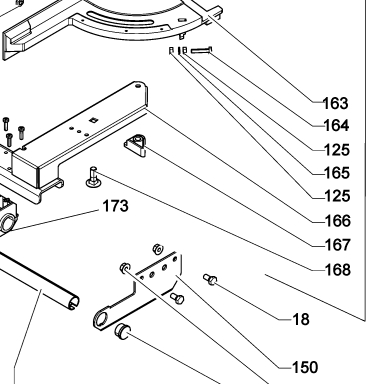 163
164
125
165
125
166
167
168
173
18
150