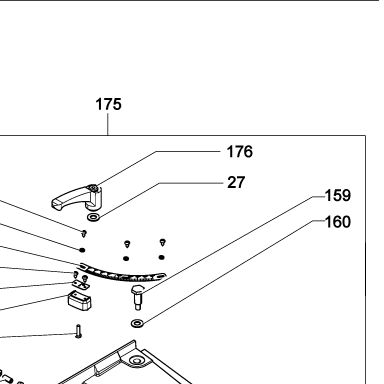 175
176
27
159
160