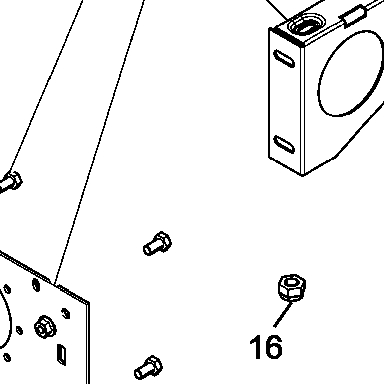 16