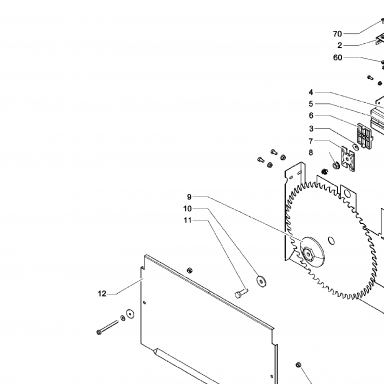 70
2
60
4
5
6
3
7
8
9
10
11
12