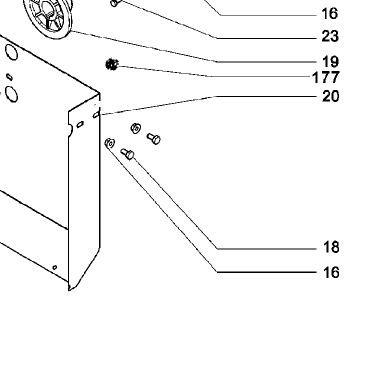 16
23
19
177
20
18
16