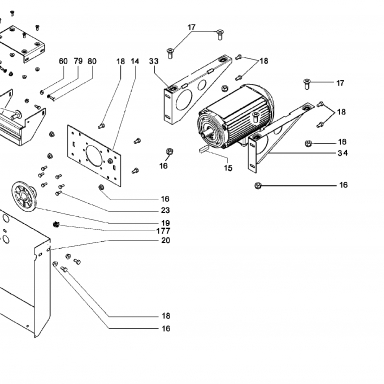 17
60 79 80
18 14
33
18
17
18
16
34
16
15
16
16
23
19
177
20
18
16