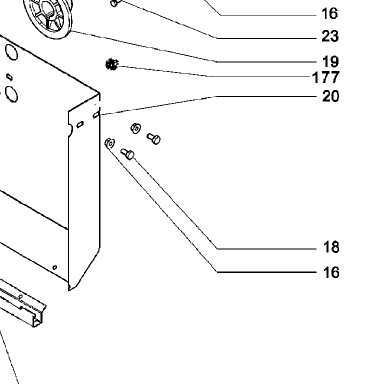 16
23
19
177
20
18
16