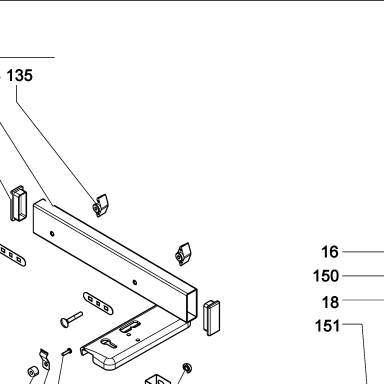 135
16
150
18
151