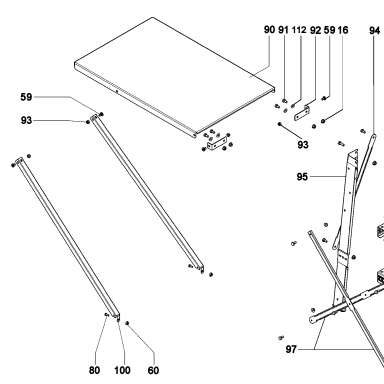 90 91 112 92 59 16
94
59
93
93
95
97
80
100
60