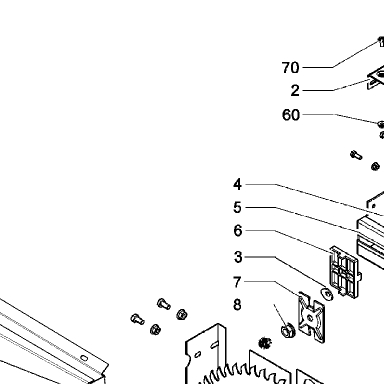 70
2
60
4
5
6
3
7
8