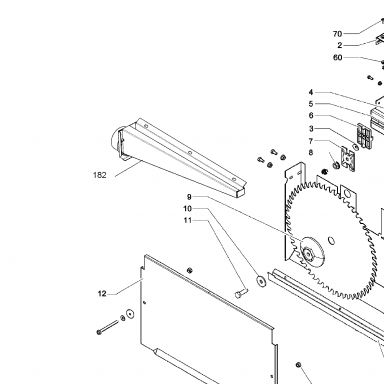 70
2
60
4
5
6
3
7
8
182
9
10
11
12