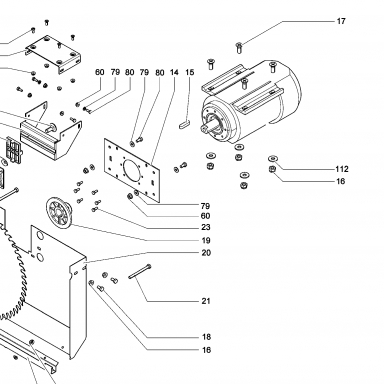 17

60 79 80 79 80 14 15

112

16

79

60

23

19

20

21

18

16