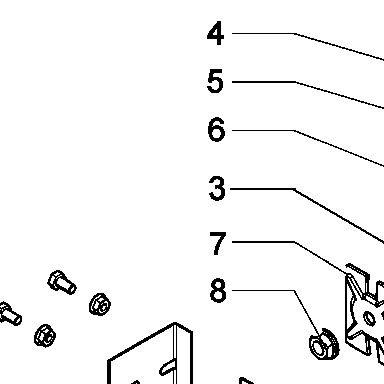 4
5
6
3
7
8