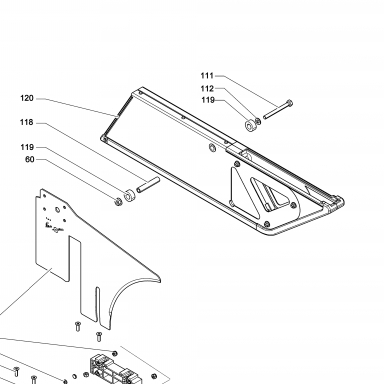 111
112
119
120
118
119
60