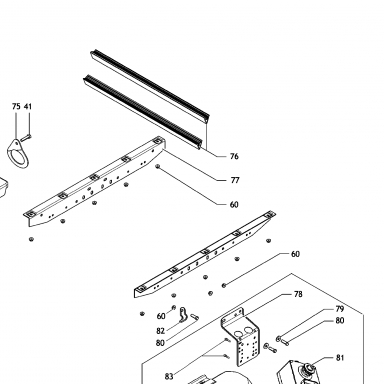 75 41
76
77
60
60
78
79
80
60
82
80
81
83