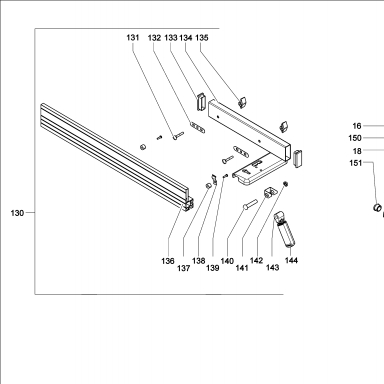 131 132 133 134 135

16
150
18
151

130

136
137
138
139
140
141
142
143
144