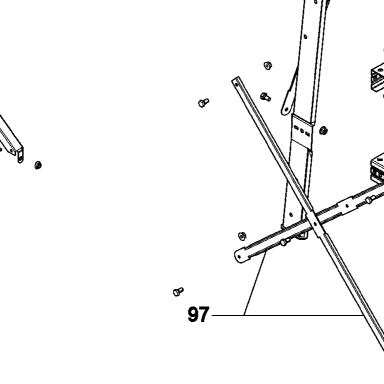 97