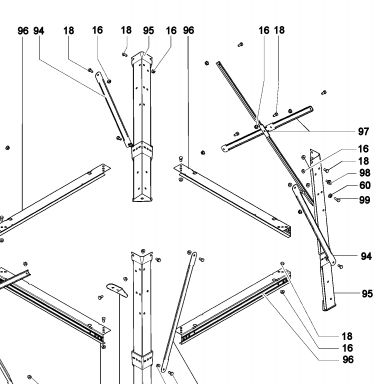 96 94 18 16 18 95 16 96

16 18

97

16
18
98
60
99

94

95

18
16
96