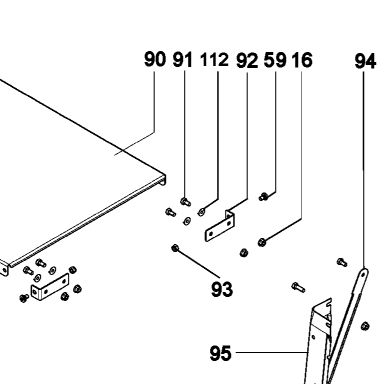 90 91 112 92 59 16 94

93

95