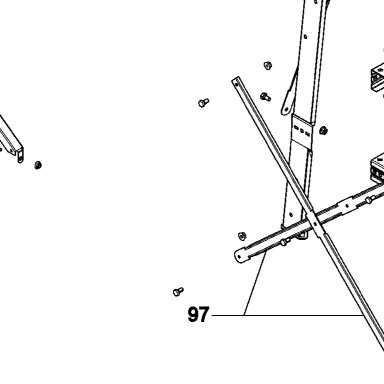 97