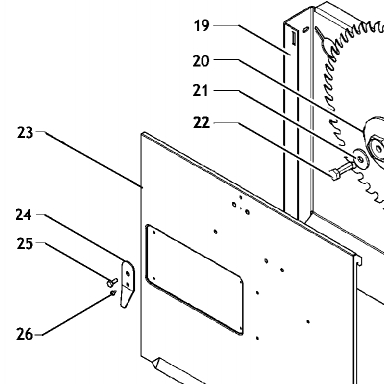 19
20
21
22
23
24
25
26