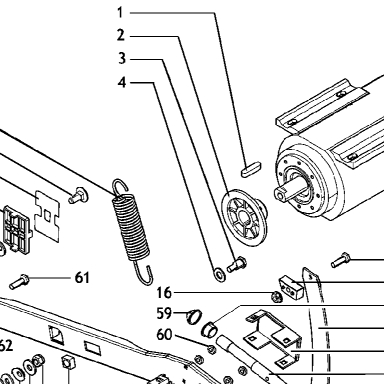 1
2
3
4
61
16
59
60
62