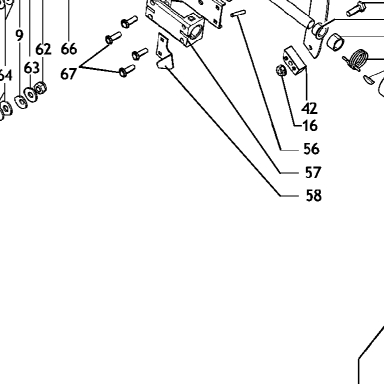 9
62
66
63
64
67
42
16
56
57
58