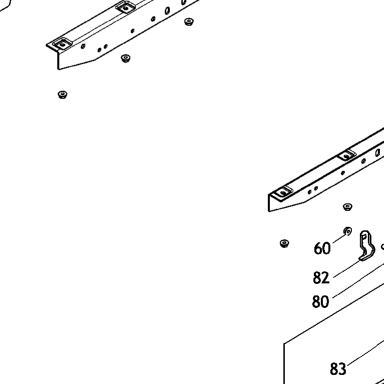 60
82
80
83