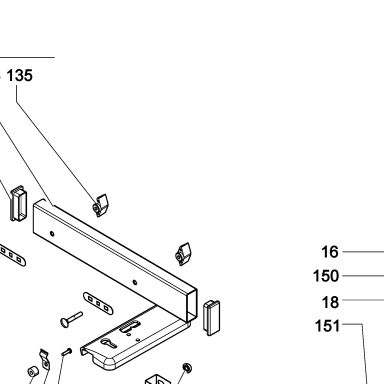 135

16
150
18
151