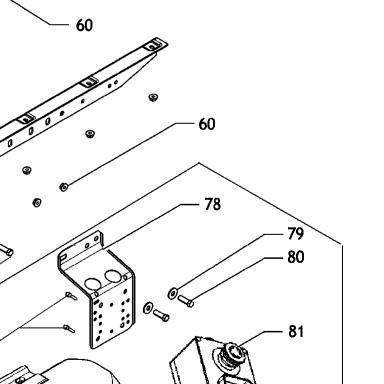 60
60
78
79
80
81