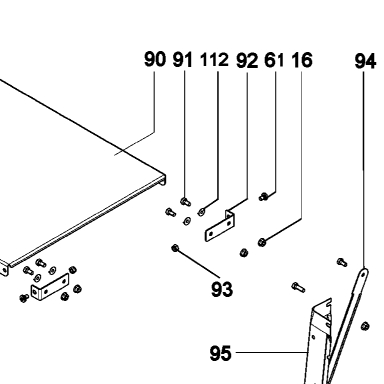 90 91 112 92 61 16 94

93

95