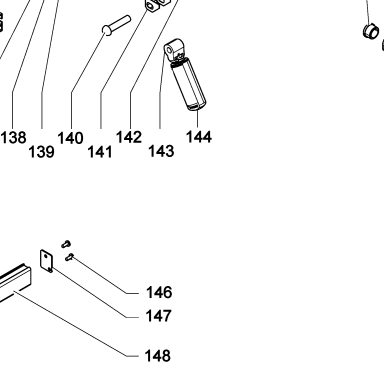 138
139
140
141
142
143
144
146
147
148