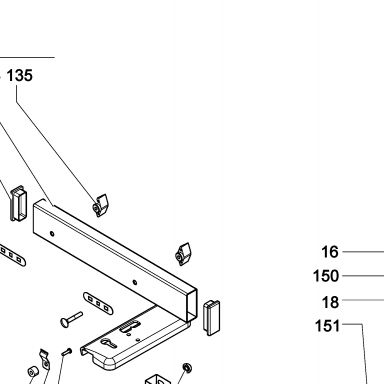 135

16
150
18
151