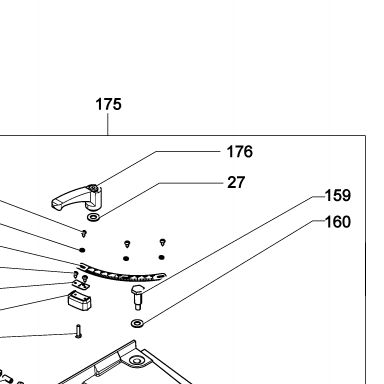 175

176

27

159

160