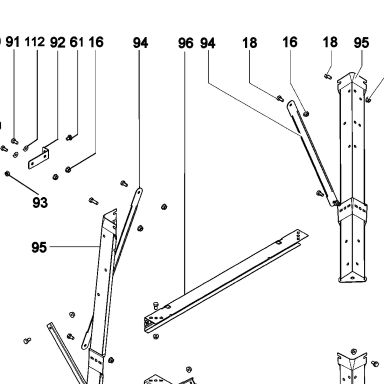 91 112 92 61 16 94 96 94 18 16 18 95

93

95