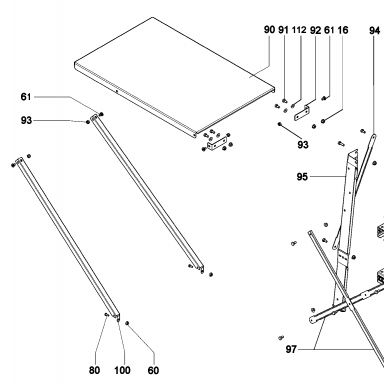 90 91 112 92 61 16

94

61

93

93

95

97

80 100 60