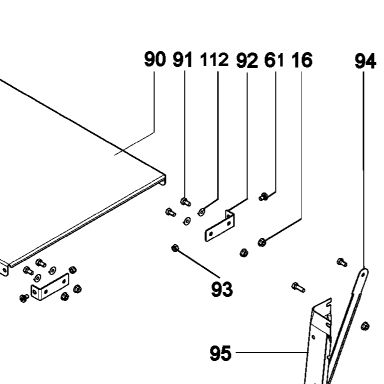 90 91 112 92 61 16

94

93

95