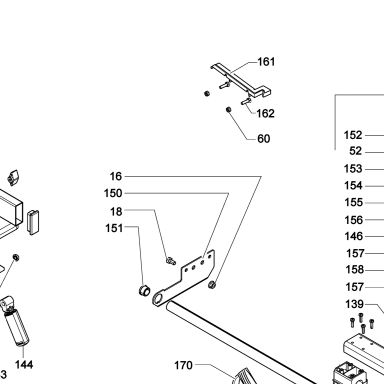 161
162
60
152
52
153
154
155
156
146
157
158
157
139
16
150
18
151
144
3
170