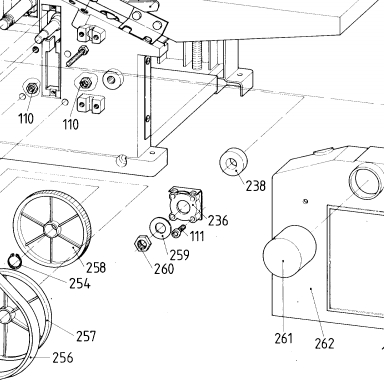 110
110
238
236
111
259
260
258
254
257
256
261
262