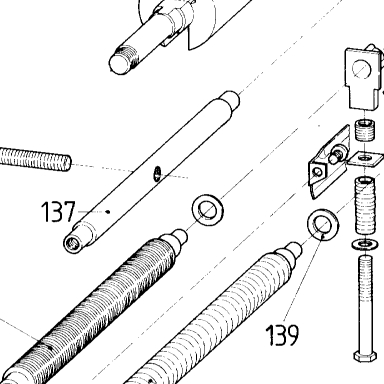 137

139