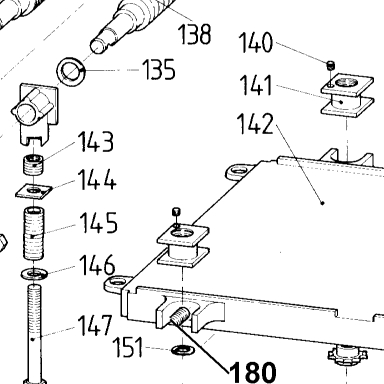 138
140
135
141
142
143
144
145
146
147
151
180