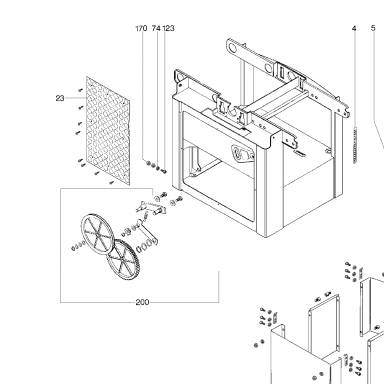 170 74 123

4 5

23

200