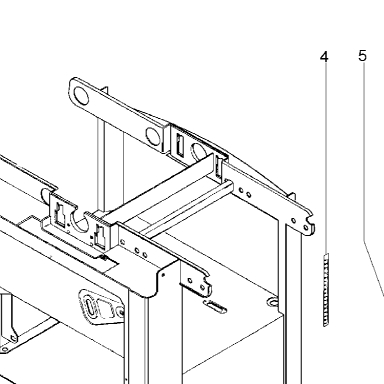 4
5