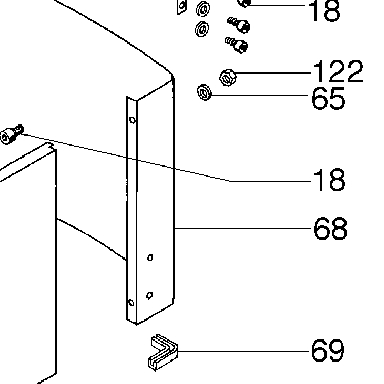 18
122
65
18
68
69