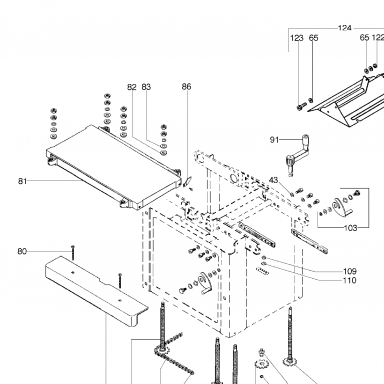 124
123
65
65
122
82
83
86
91
81
43
103
80
109
110