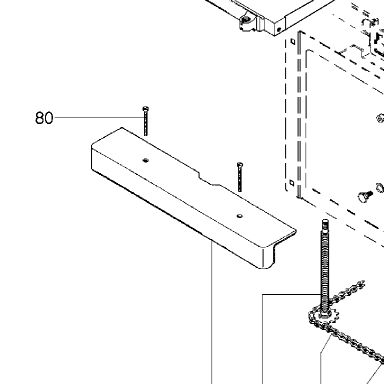 80