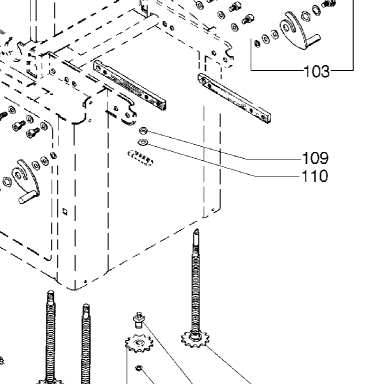 103

109

110