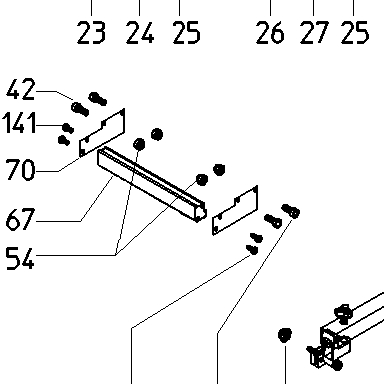 23 24 25 26 27 25

42

141

70

67

54