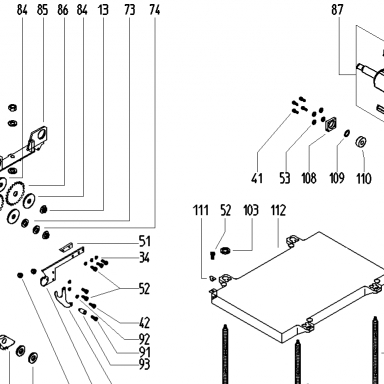 84 85 86 84 13 73 74

87

41 53 108 109 110

111 52 103 112

51

34

52

42

92

91

93